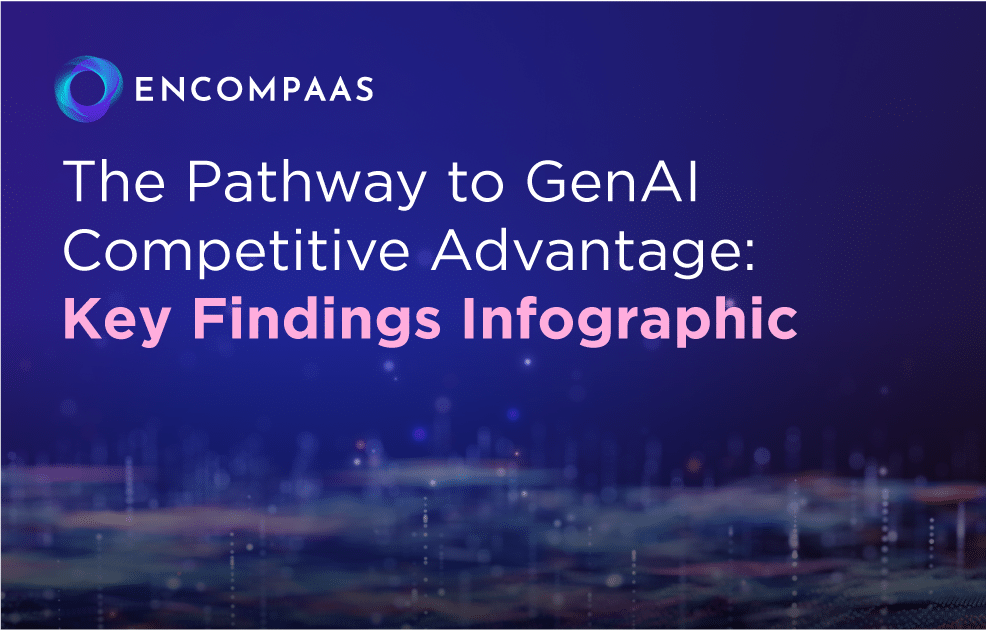 ENCOMPAAS

The Pathway to GenAI Competitive Advantage: Key Findings Infographic